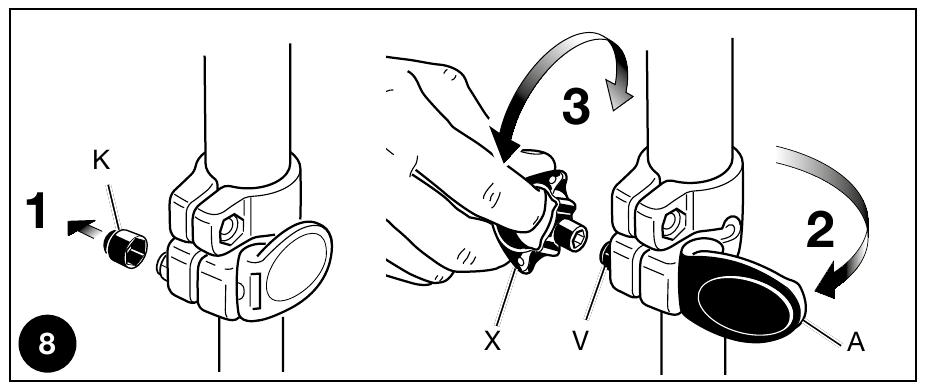 K
1
3
2
X
V
A
8