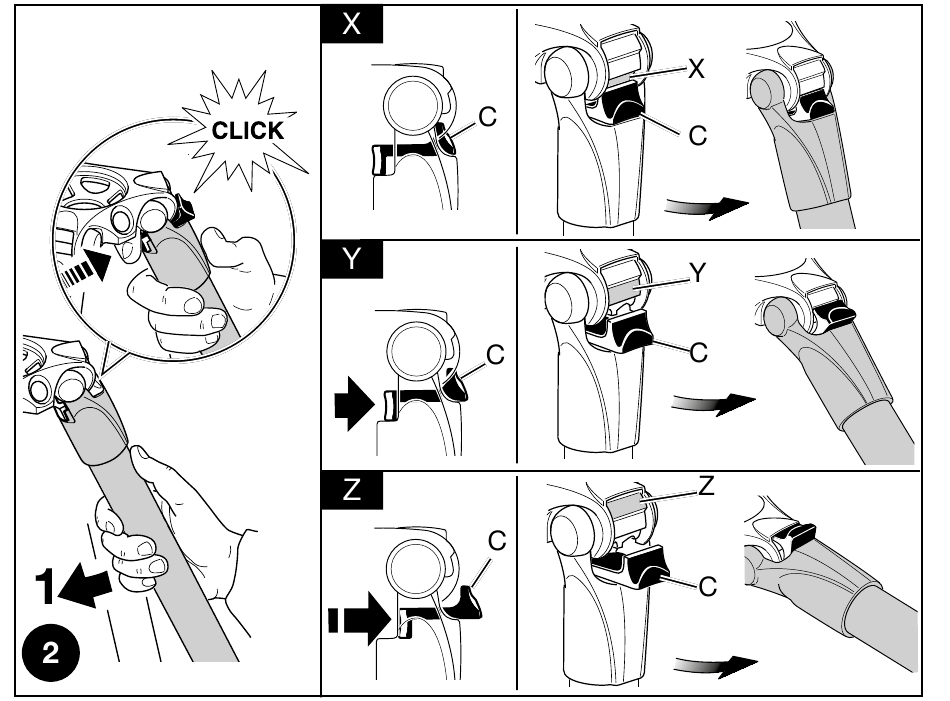 CLICK
1
2
X
C
X
C
Y
C
Y
C
Z
C
Z
C