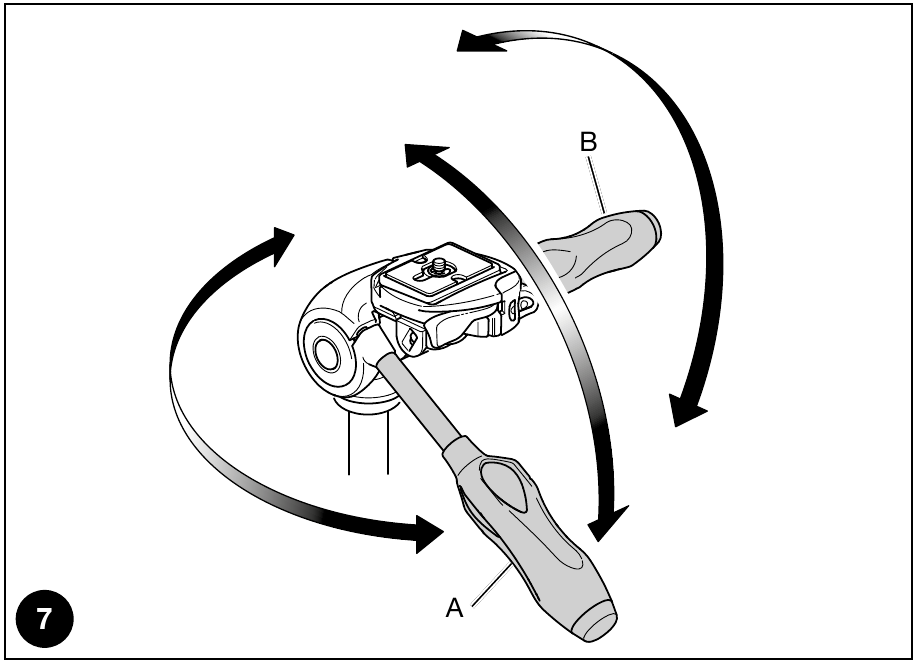 B

A

7