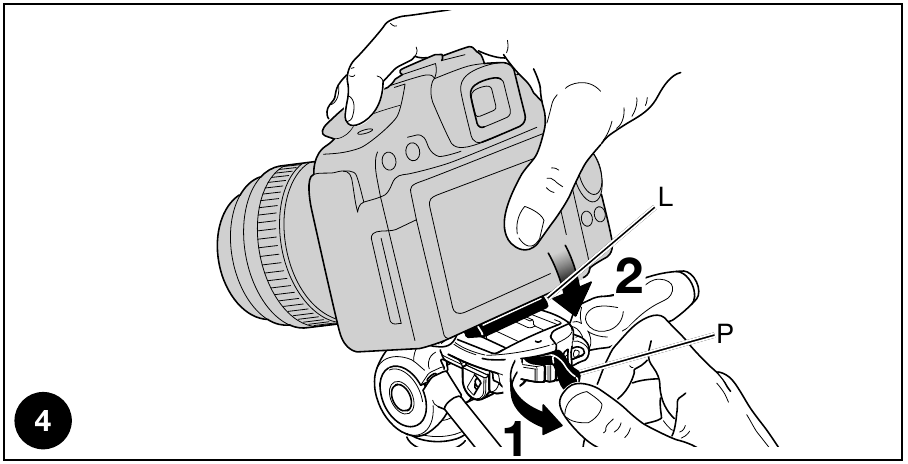 L
2
P
1
4