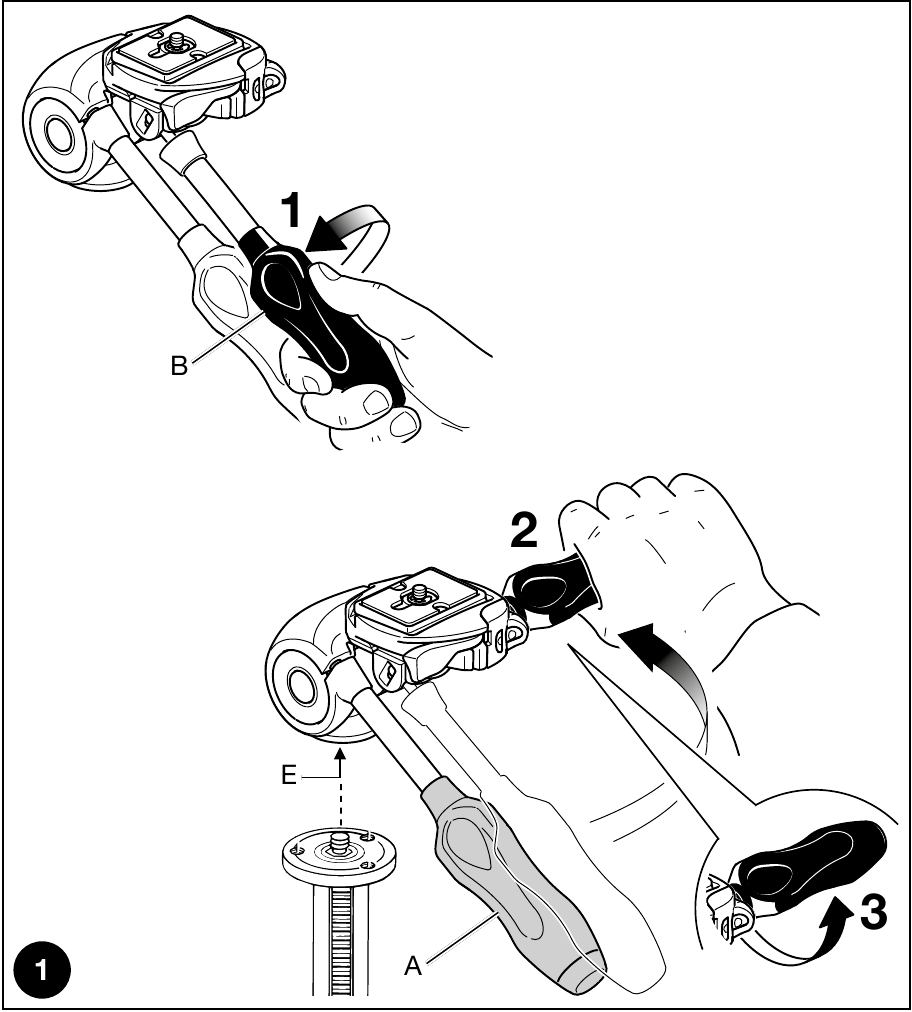 1
B
2
E
A
3
1