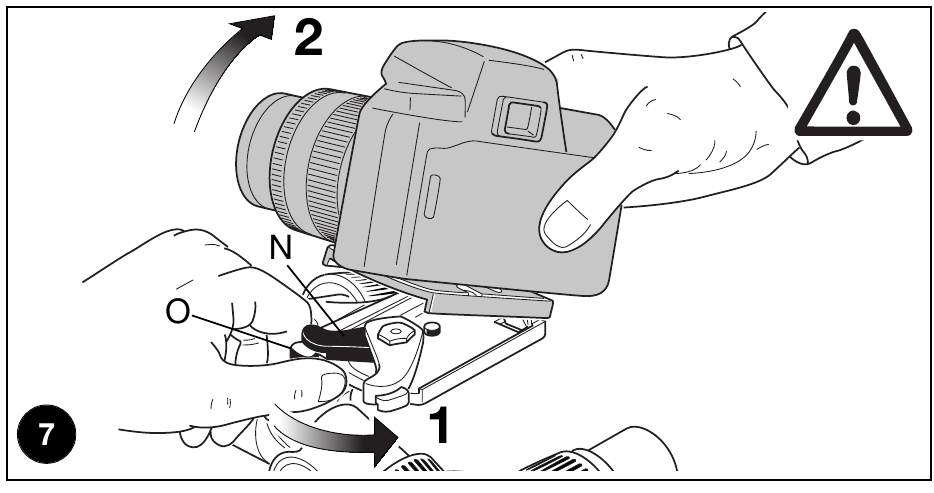 2
N
O
1
7