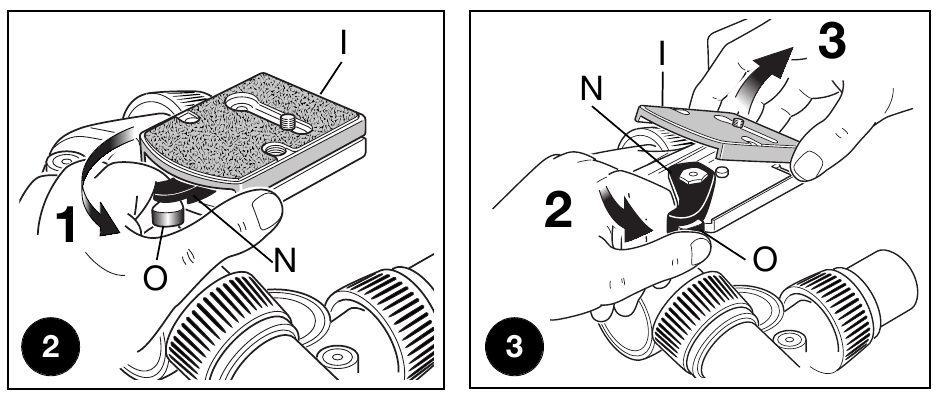 I
1
O
N
2

3
I
N
2
O
3