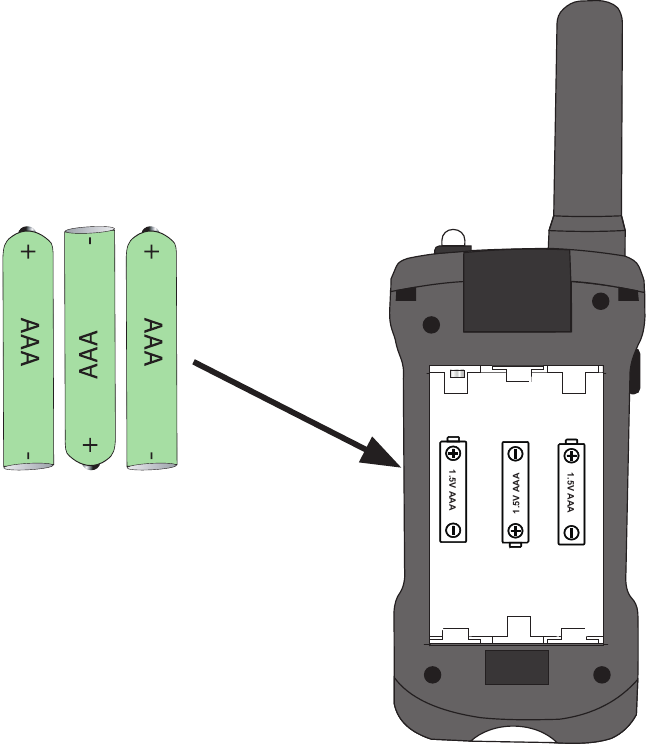 +
AAA
-

-
AAA
+

+
AAA
-

+
1.5V AAA
-

-
1.5V AAA
+

+
1.5V AAA
-