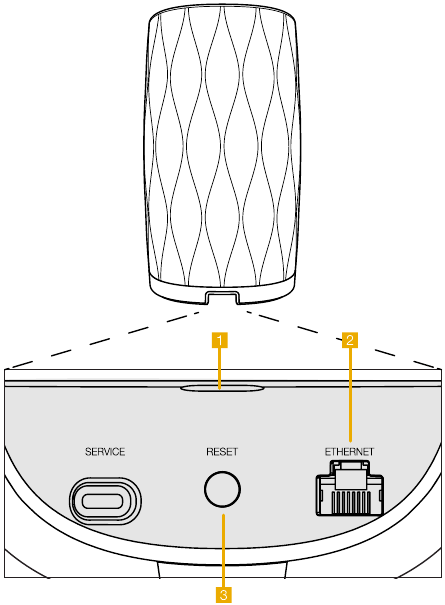 1
2
SERVICE
RESET
ETHERNET
3