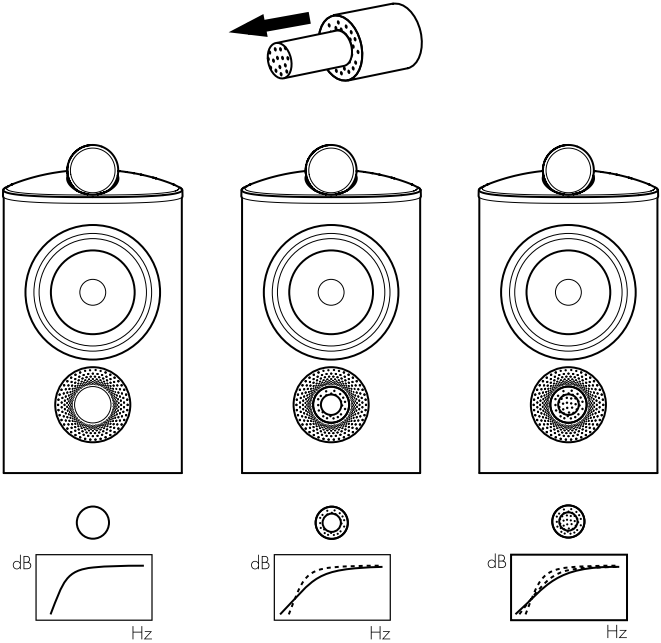 dB
Hz

dB
Hz

dB
Hz