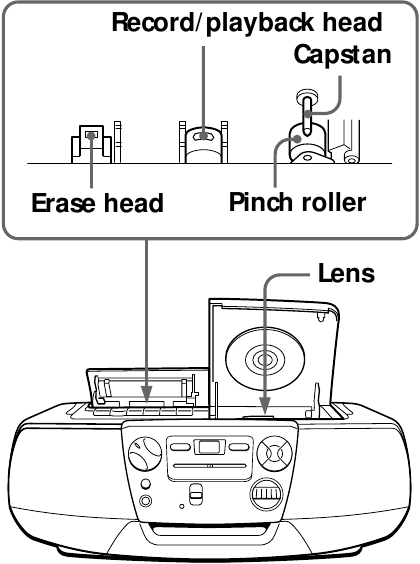 Record/playback head
Capstan
Erase head
Pinch roller
Lens