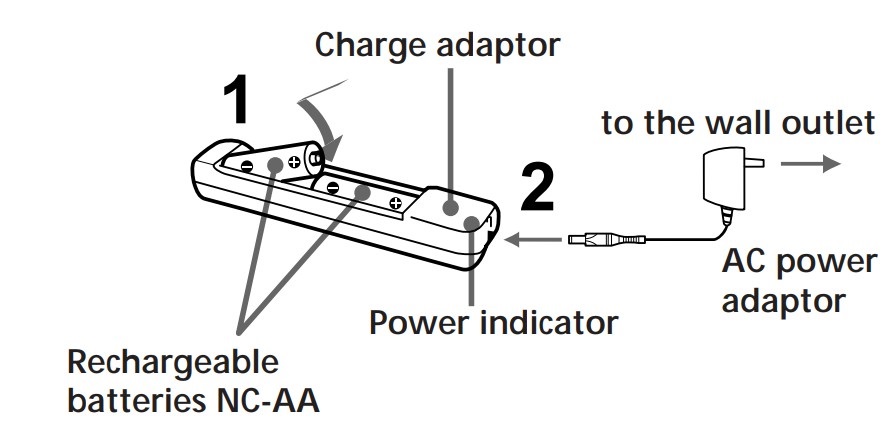 Charge adaptor

1

to the wall outlet

2

AC power adaptor

Power indicator

Rechargeable batteries NC-AA