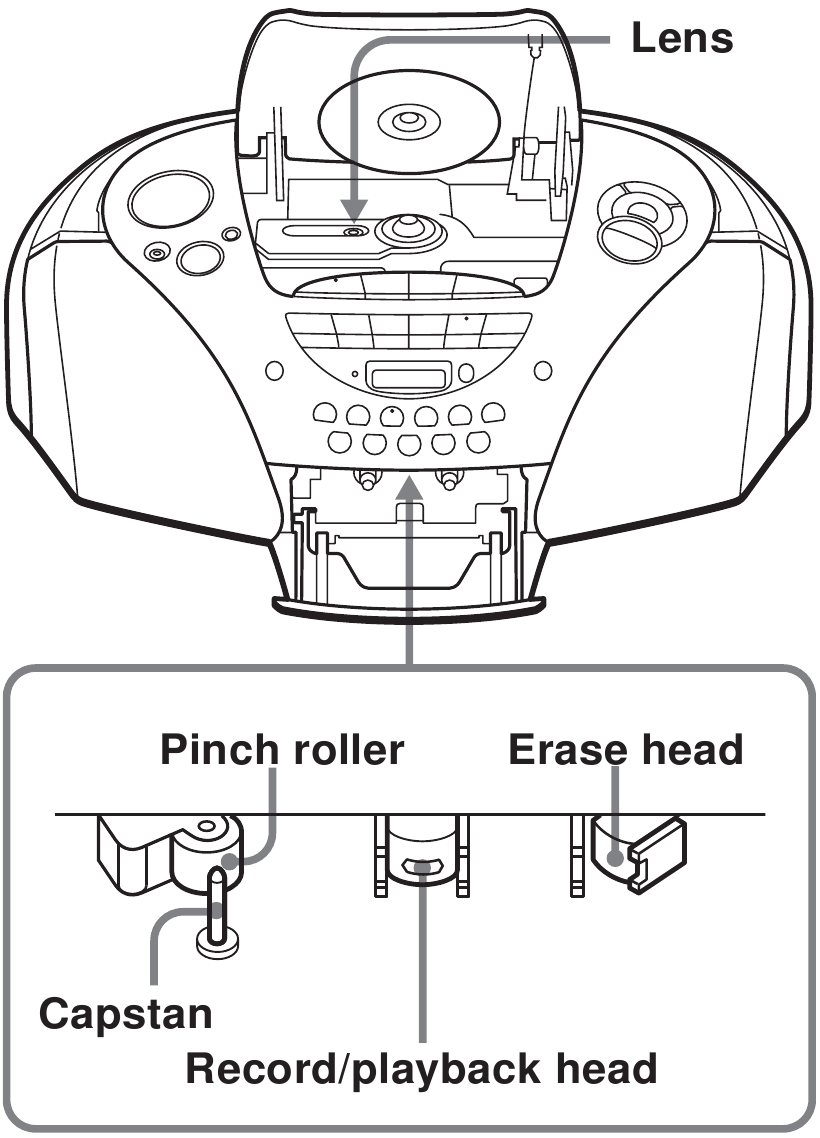 Lens

Pinch roller

Erase head

Capstan

Record/playback head