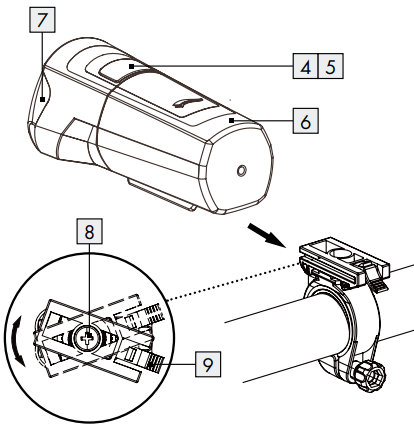 7
4 5
6
8
9