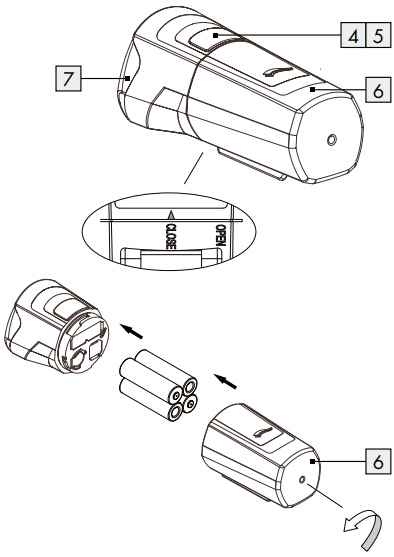 4 5
7
6
CLOSE
OPEN
6