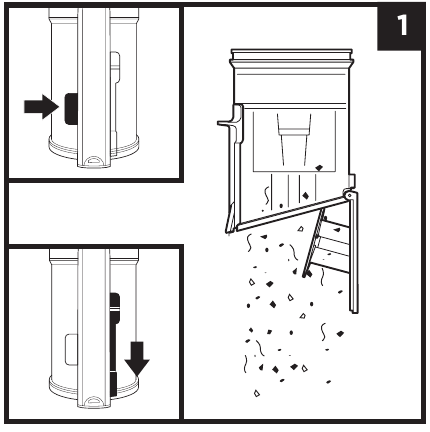 1