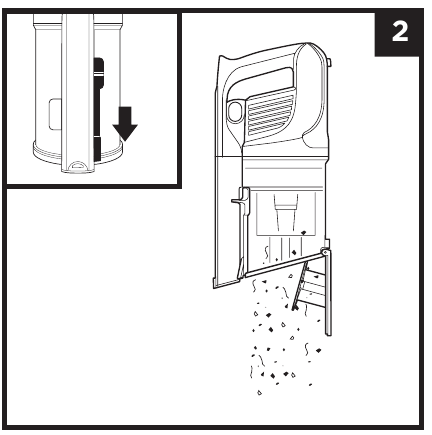 2