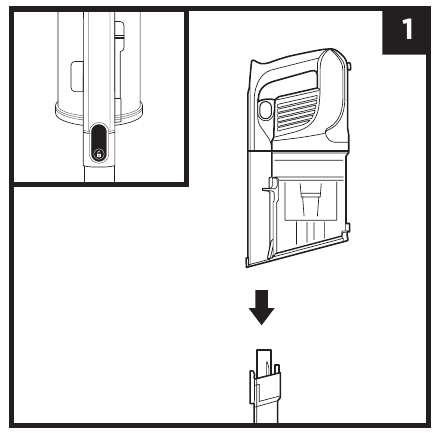 1