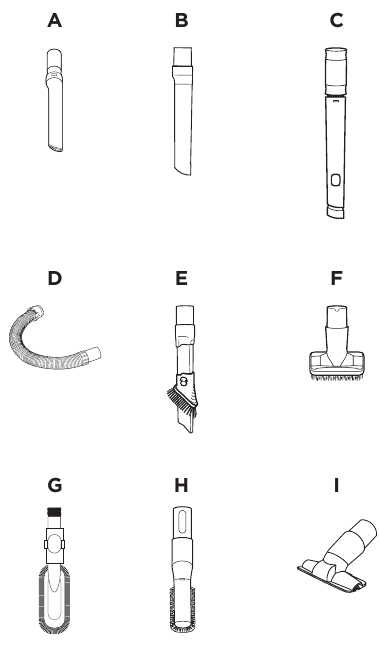 A B C

D E F

G H I