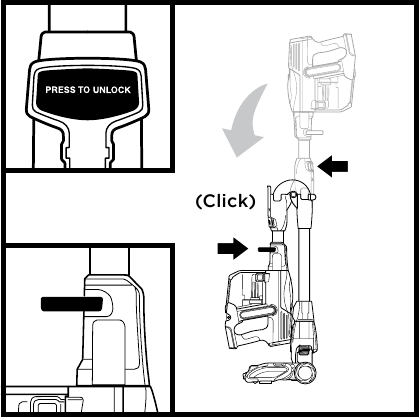 PRESS TO UNLOCK

(Click)