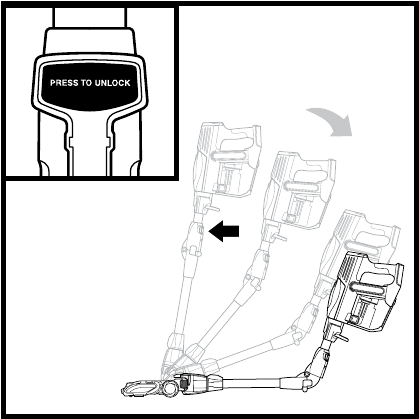 PRESS TO UNLOCK