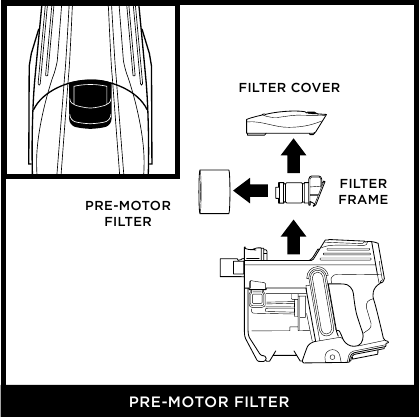 FILTER COVER

FILTER FRAME

PRE-MOTOR FILTER

PRE-MOTOR FILTER