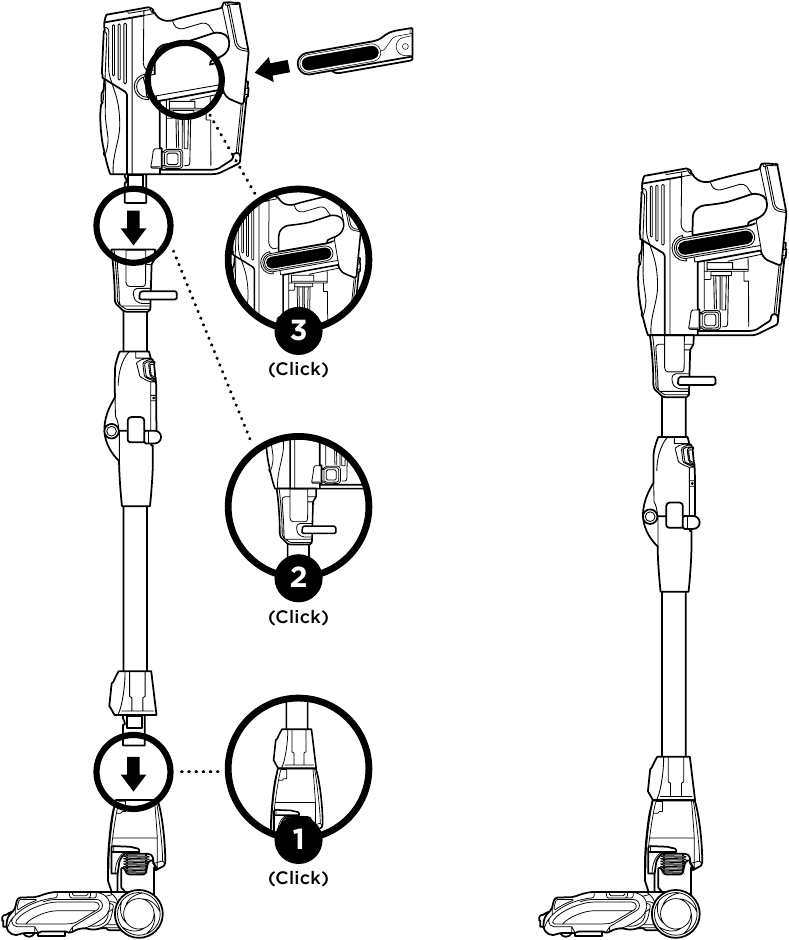 3
(Click)

2
(Click)

1
(Click)