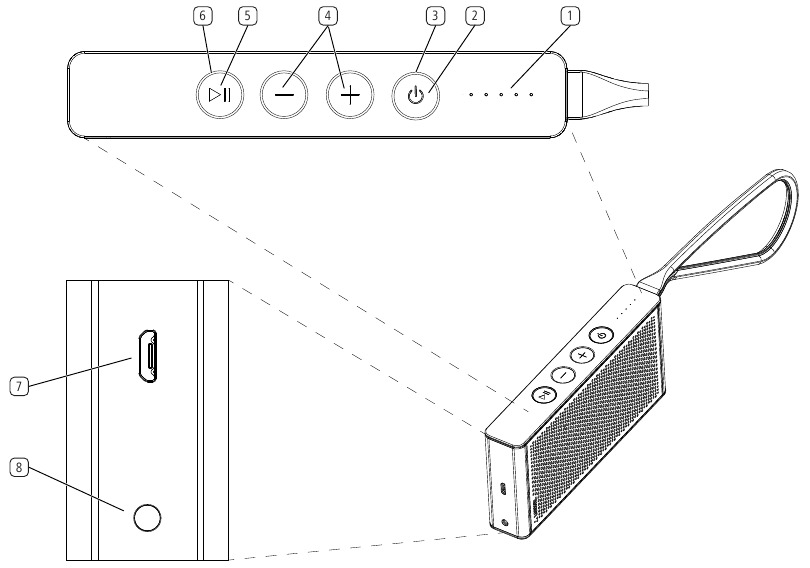 6 5 4 3 2 1

7

8