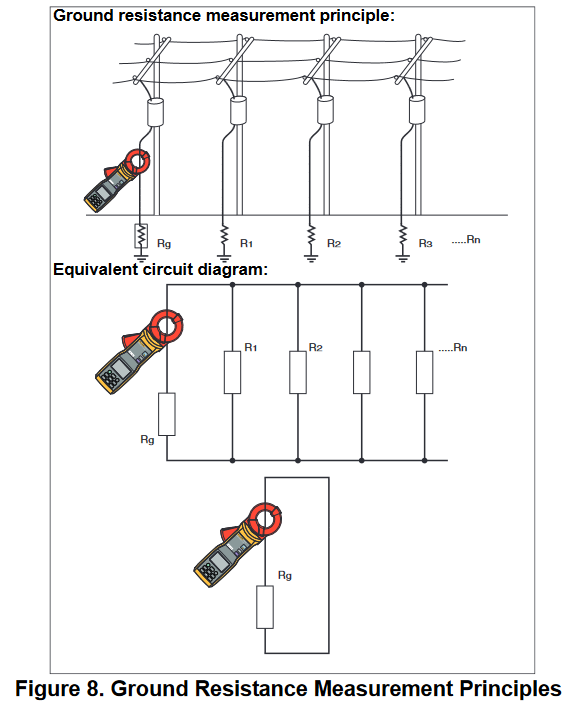 Ground resistance measurement principle:

Rg

R1

R2

R3

.....Rn

Equivalent circuit diagram:

R1

R2

.....Rn

Rg

Rg

Figure 8. Ground Resistance Measurement Principles