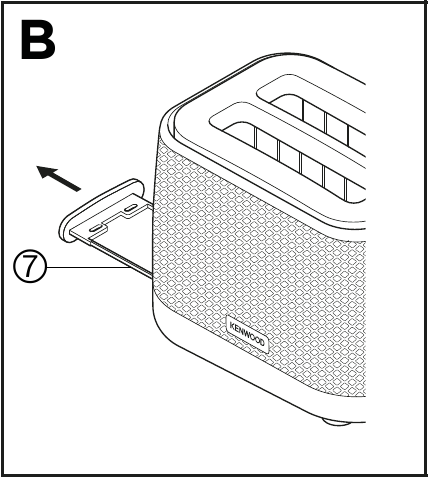 B

7

KENWOOD