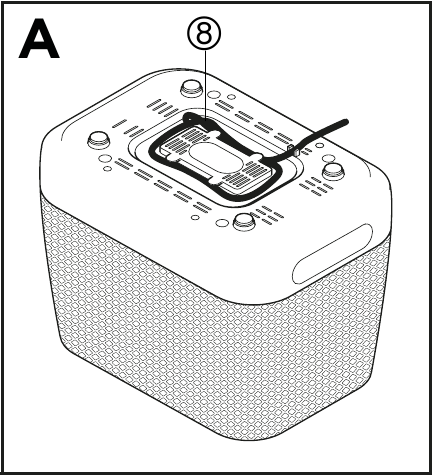 A

⑧