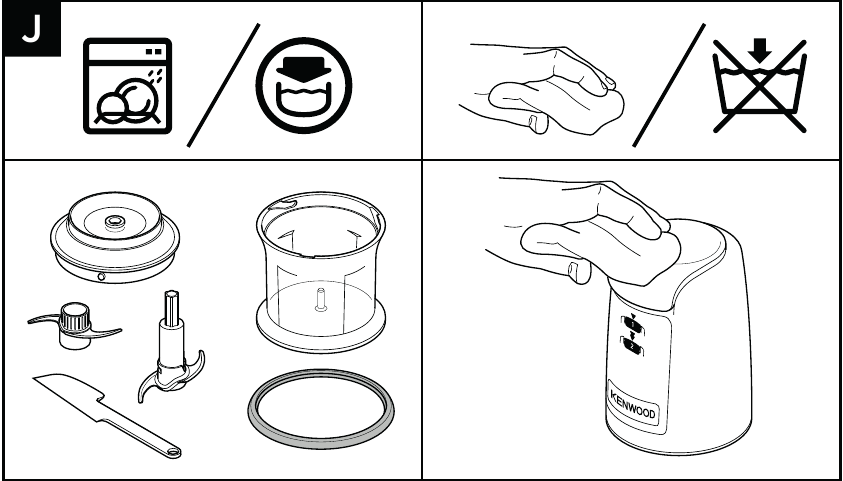 J

1
2
KENWOOD