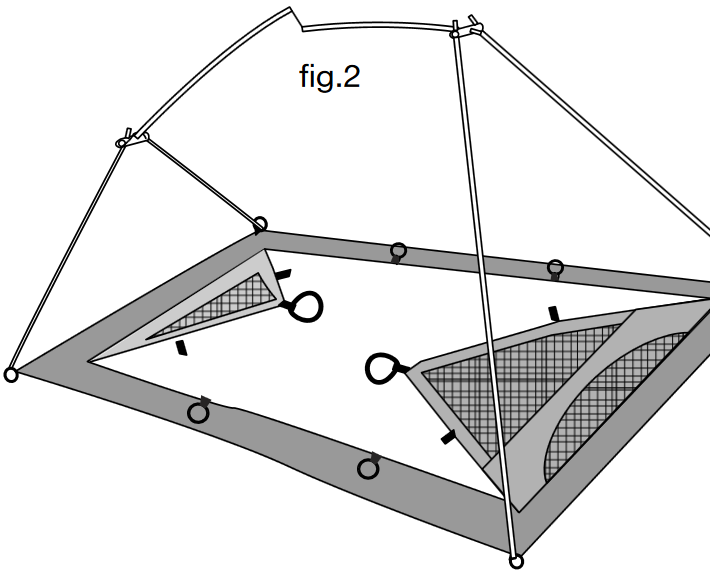 fig.2