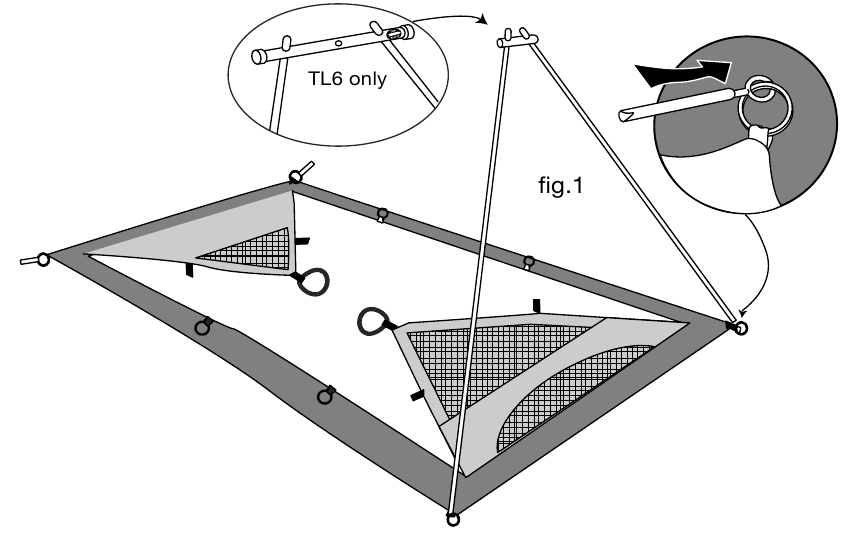 TL6 only

fig.1