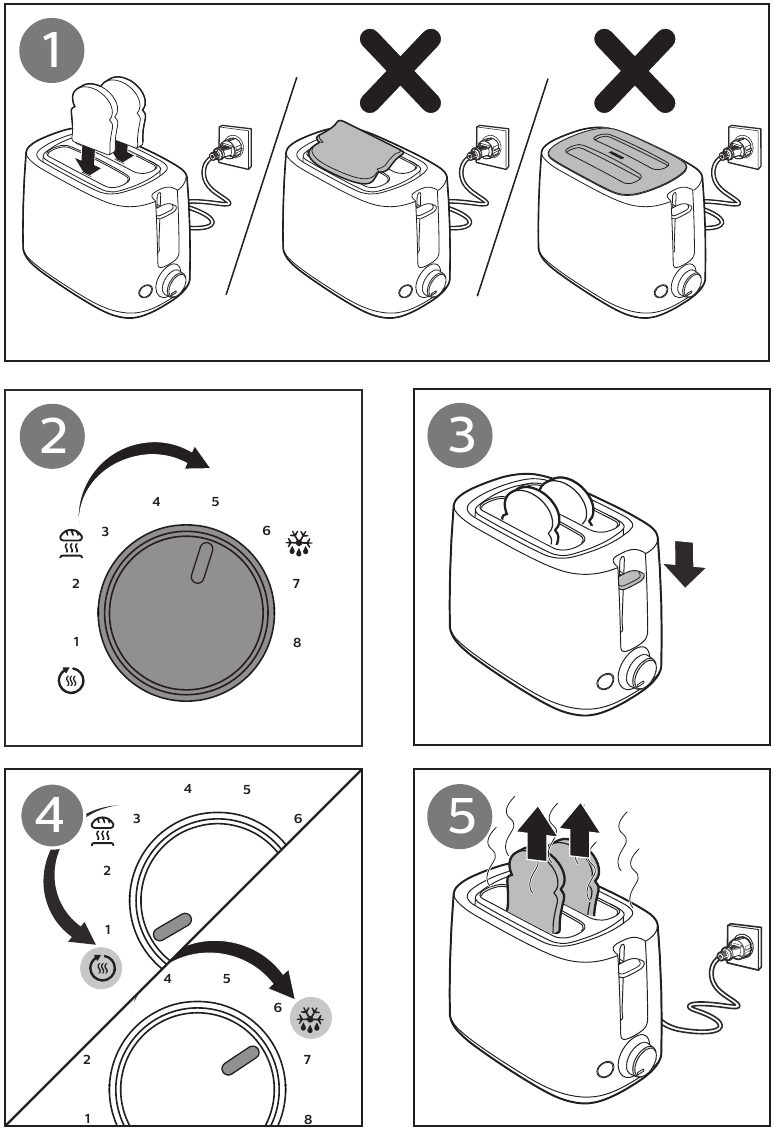 1

2

4 5
3 6
2 7
1 8

3

4

4 5
3 6
2
1
4 5
6
2 7
1 8

5