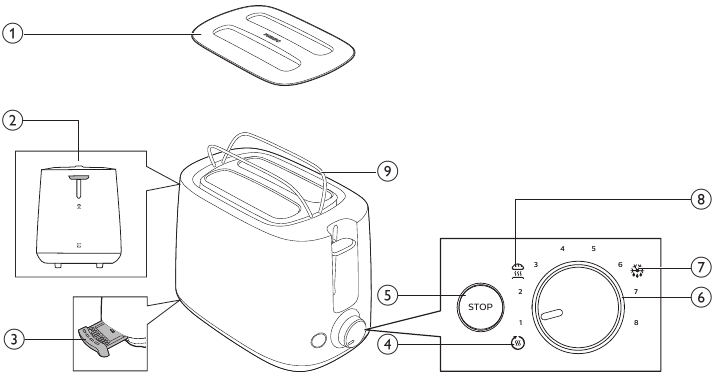 1
2
9
8
4 5
3 6
7
5
STOP
2
7
6
1
8
3
4