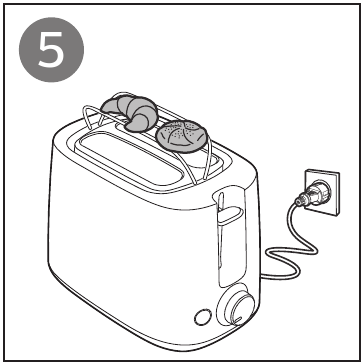 5