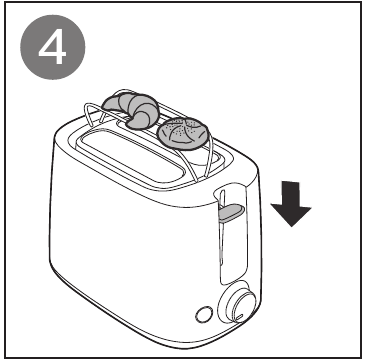 4