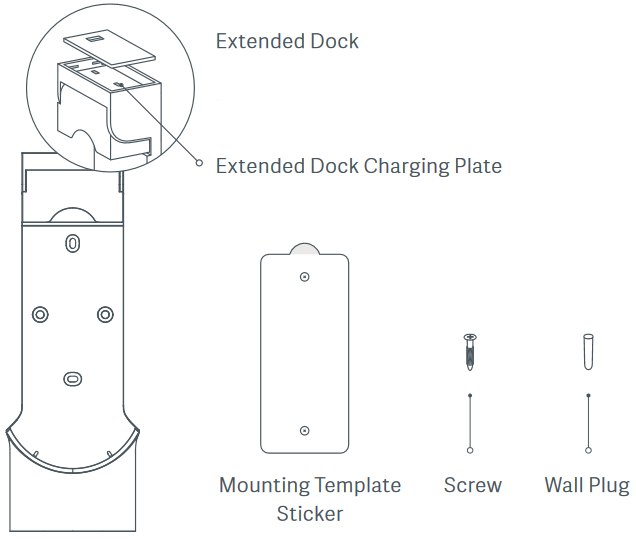 Extended Dock

Extended Dock Charging Plate

Mounting Template Sticker

Screw

Wall Plug