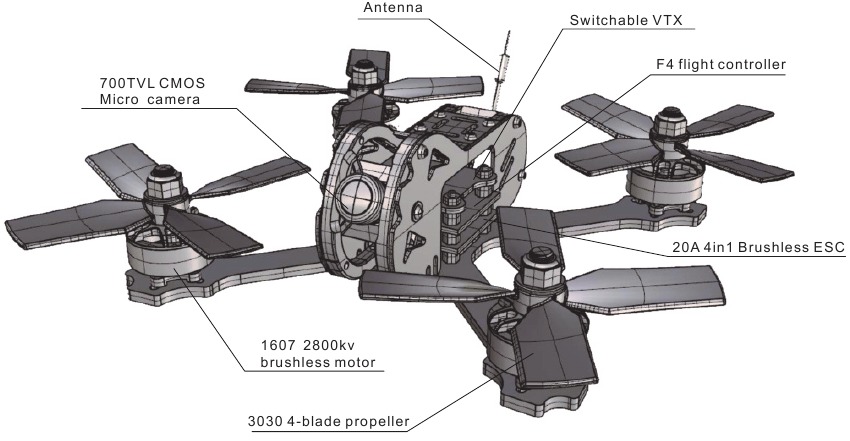 Antenna

Switchable VTX

F4 flight controller

700TVL CMOS Micro camera

20A 4in1 Brushless ESC

1607 2800kv brushless motor

3030 4-blade propeller