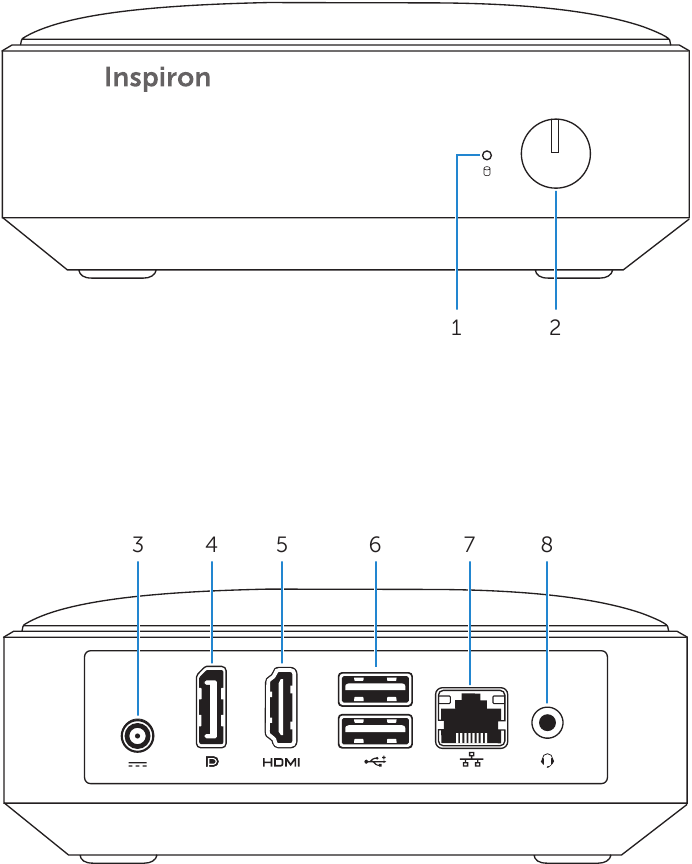 Inspiron

1 2

3 4 5 6 7 8

HDMI