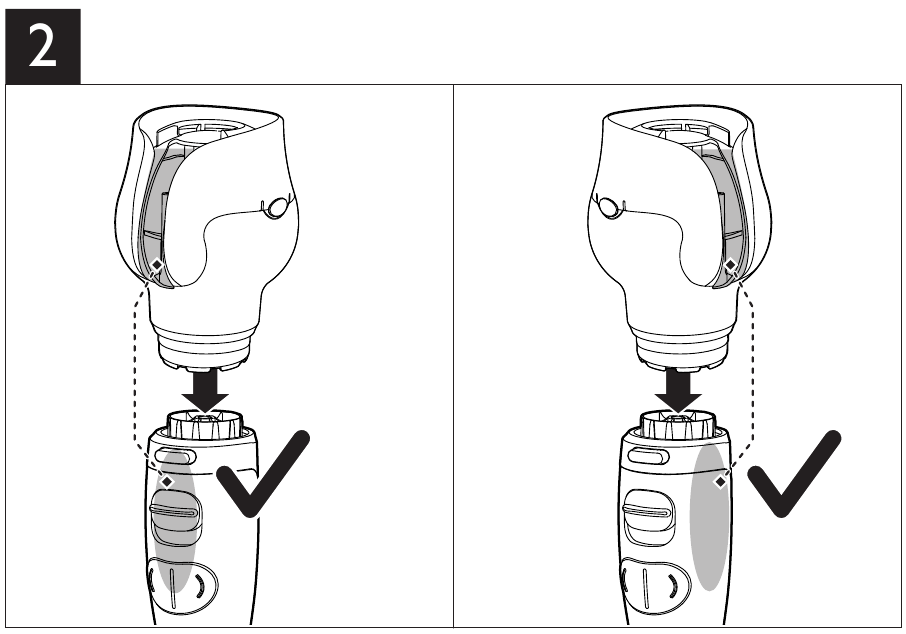 2