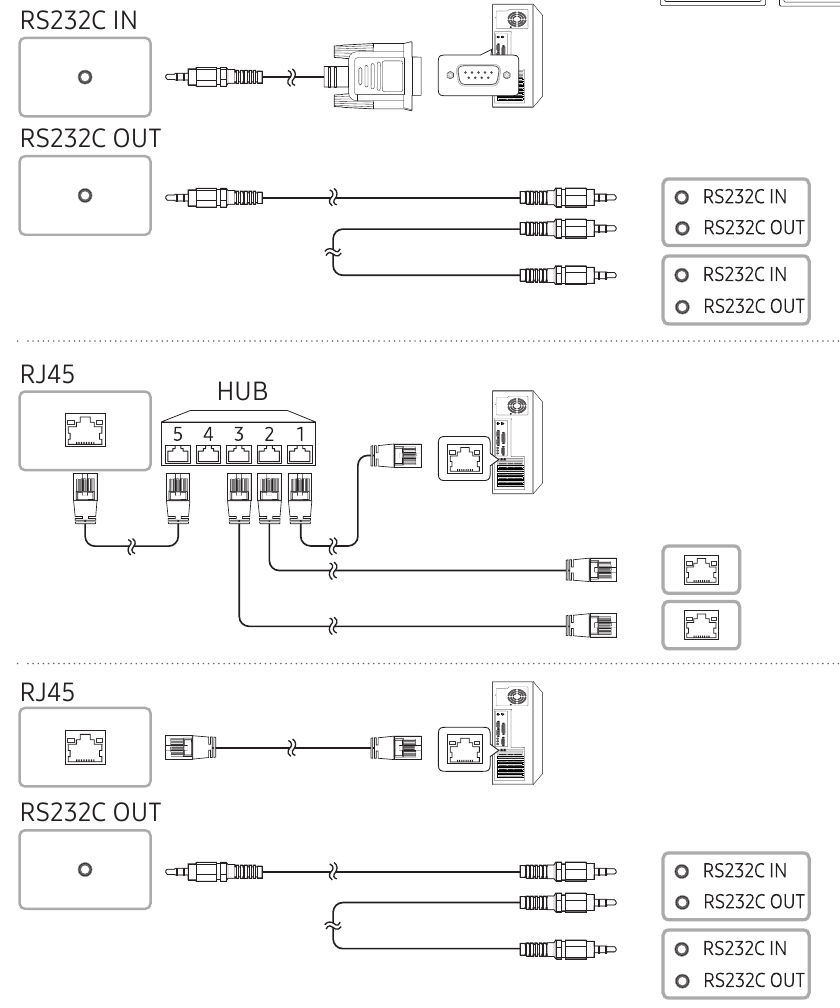 RS232C IN

RS232C OUT

RS232C IN
RS232C OUT

RS232C IN
RS232C OUT

RJ45

HUB

5 4 3 2 1

RJ45

RS232C OUT

RS232C IN
RS232C OUT

RS232C IN
RS232C OUT