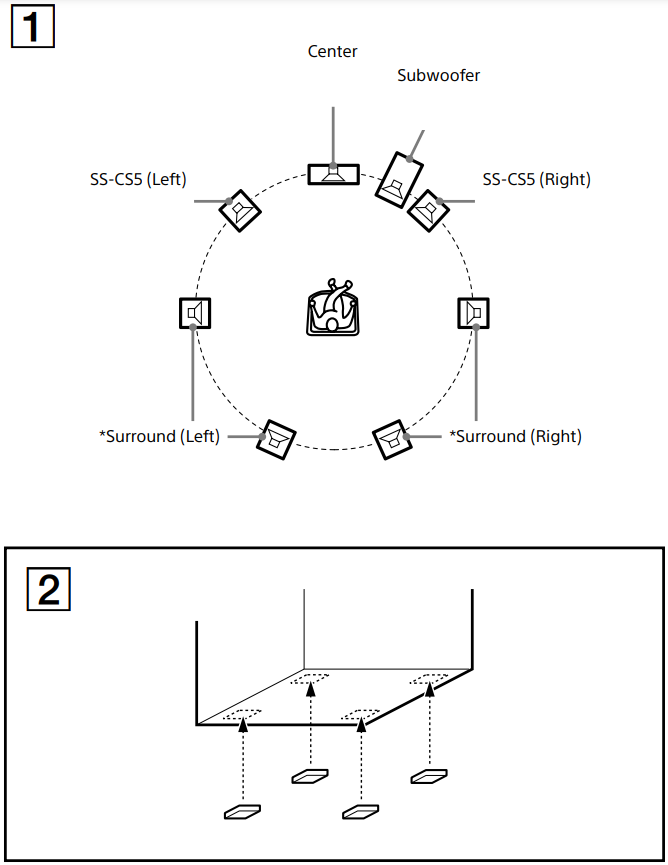 1

Center

Subwoofer

SS-CS5 (Left)

SS-CS5 (Right)

*Surround (Left)

*Surround (Right)

2