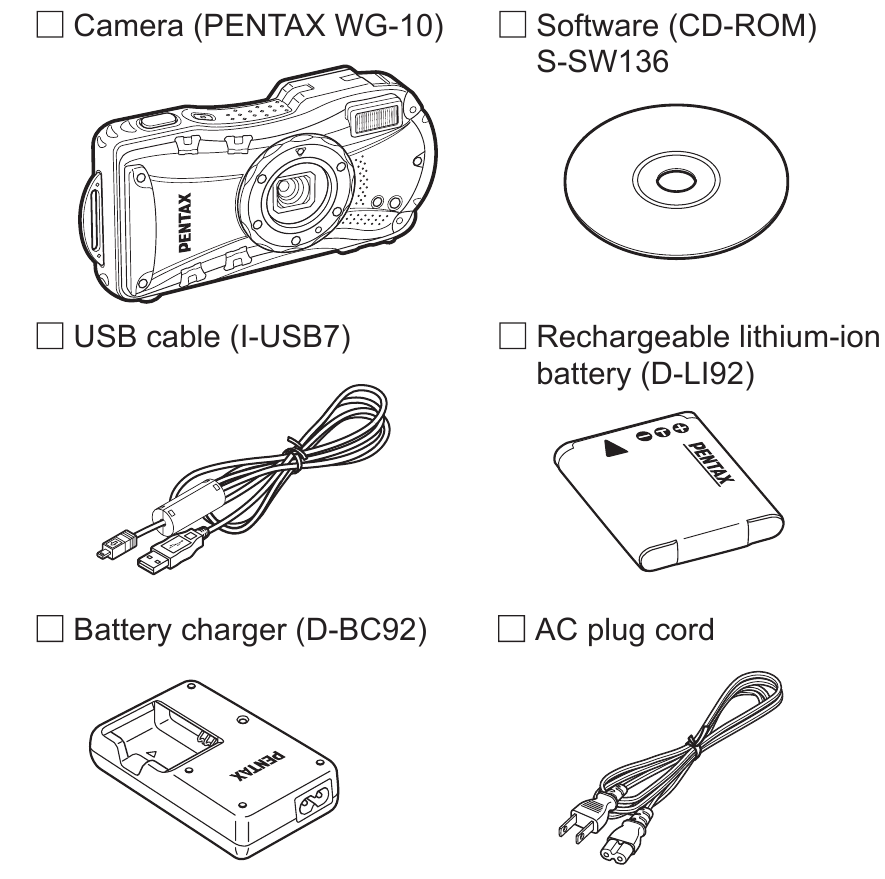 ☐ Camera (PENTAX WG-10)

PENTAX

☐ Software (CD-ROM) S-SW136

☐ USB cable (I-USB7)

☐ Rechargeable lithium-ion battery (D-LI92)

PENTAX

☐ Battery charger (D-BC92)

PENTAX

☐ AC plug cord