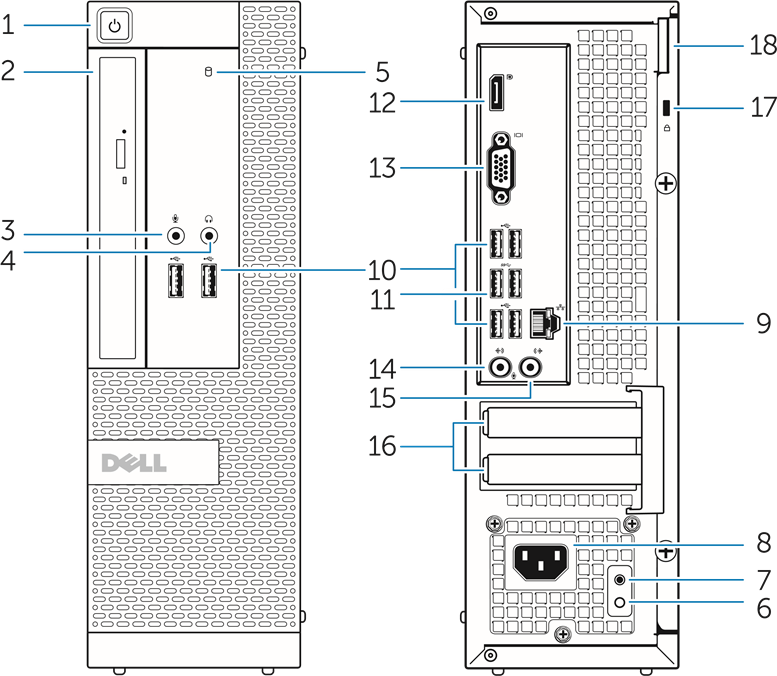 1
2
3
4
5
DELL
12
13
10
11
14
15
16
18
17
9
8
7
6