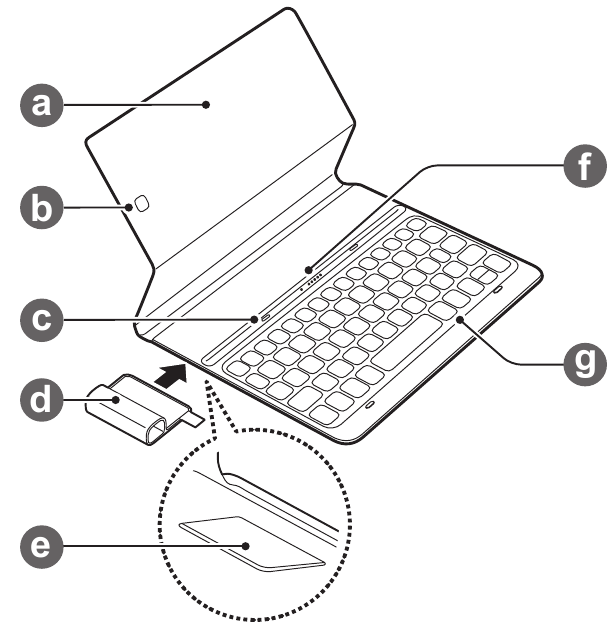 a
b
c
d
e
f
g