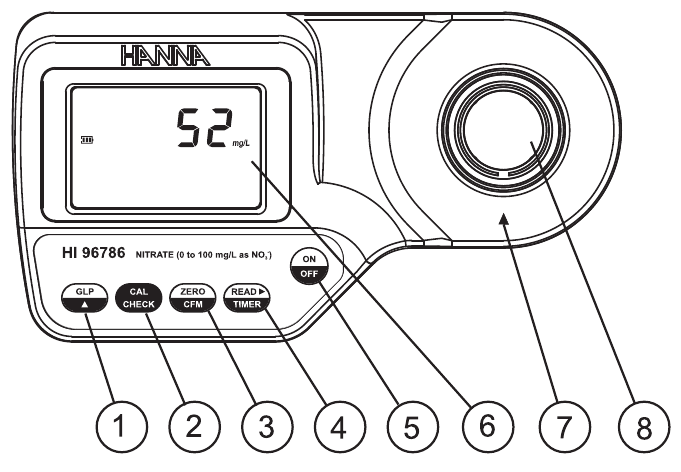 HANNA

52 mg/L

HI 96786 NITRATE (0 to 100 mg/L as $NO_3^-$)

ON
OFF

GLP
▲

CAL
CHECK

ZERO
CFM

READ ▶
TIMER

1 2 3 4 5 6 7 8