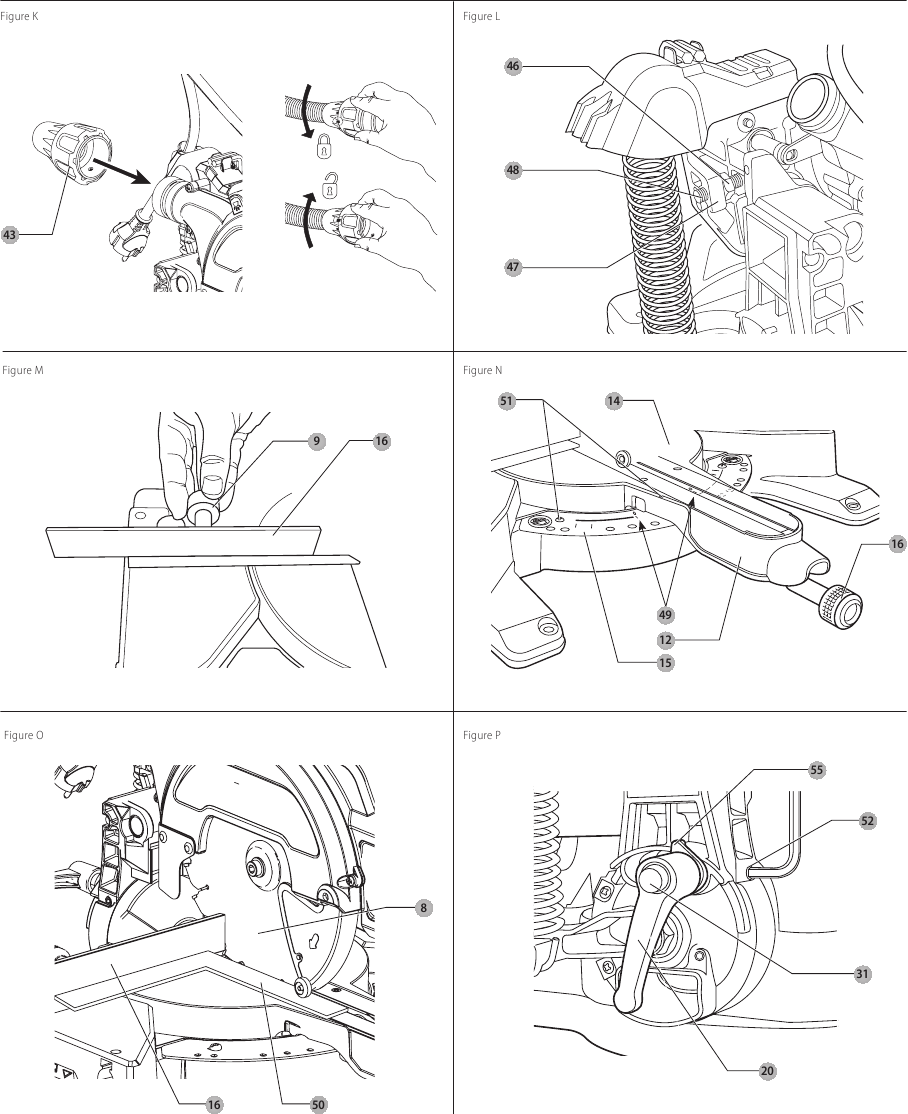 Figure K

43

Figure L

46

48

47

Figure M

9

16

Figure N

51

14

16

49

12

15

Figure O

8

16

50

Figure P

55

52

31

20