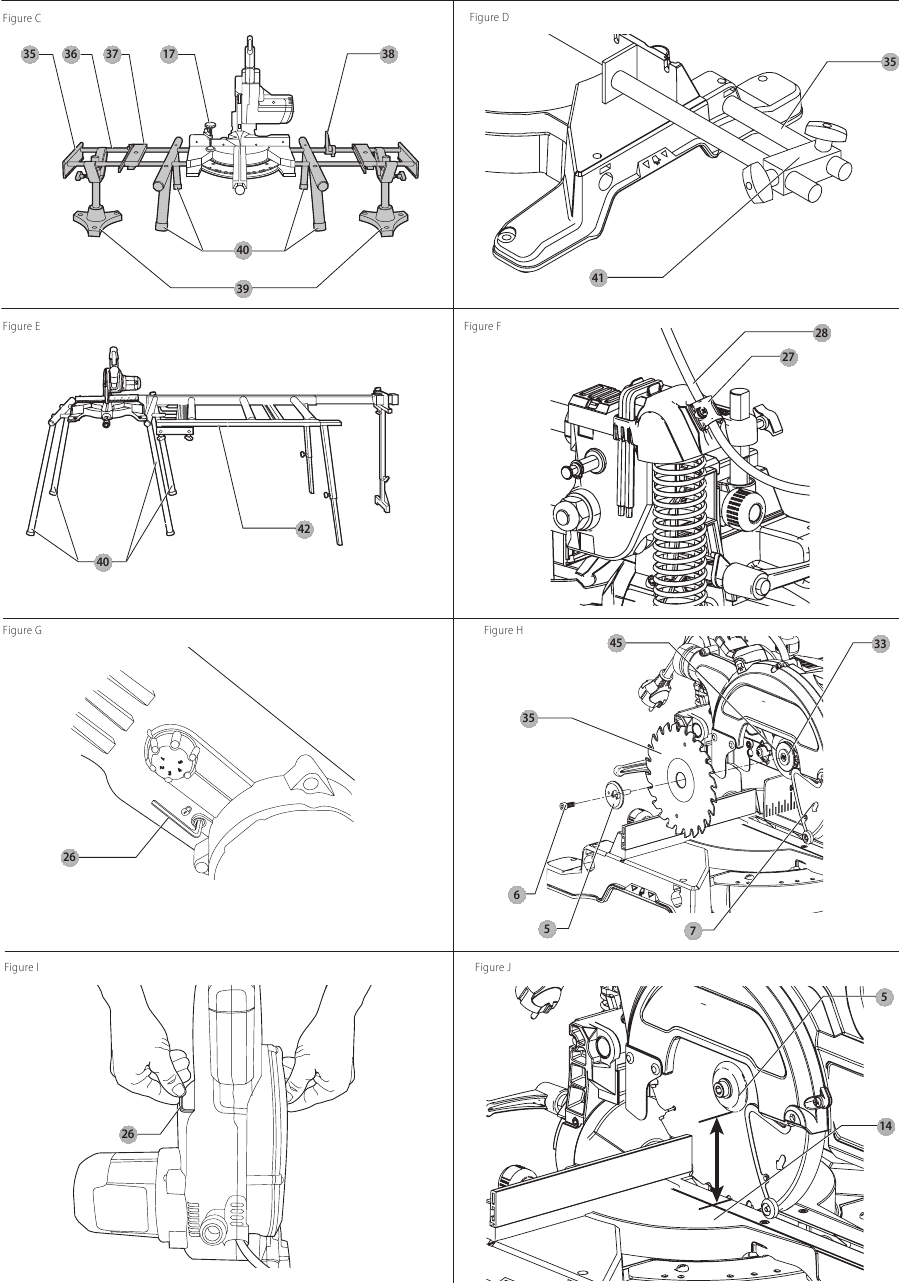 Figure C

35
36
37
17
38
40
39

Figure D

35
41

Figure E

42
40

Figure F

28
27

Figure G

26

Figure H

45
33
35
6
5
7

Figure I

26

Figure J

5
14