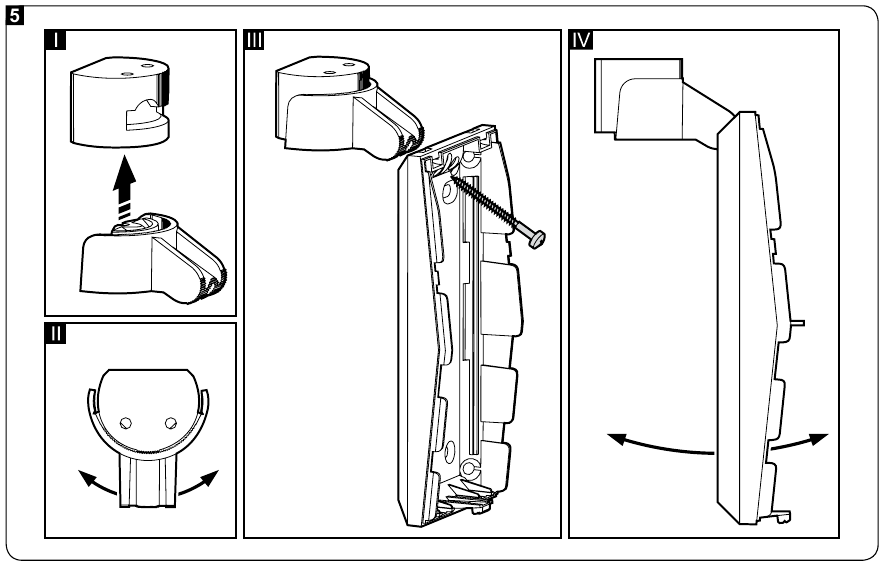 5
I
II
III
IV