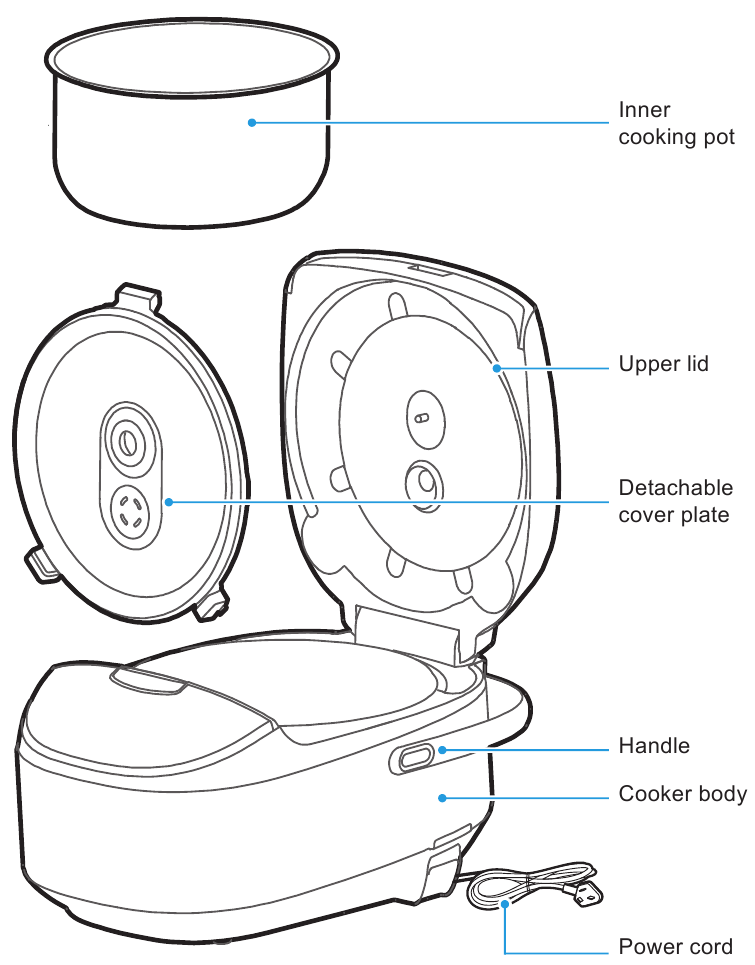 Inner
cooking pot

Upper lid

Detachable
cover plate

Handle

Cooker body

Power cord