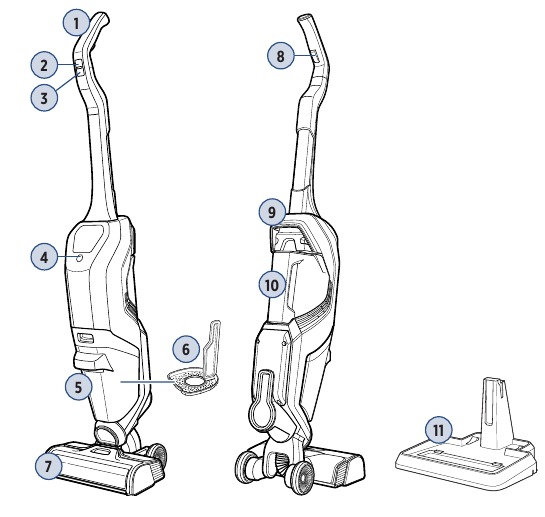 1
2
3
4
5
6
7
8
9
10
11