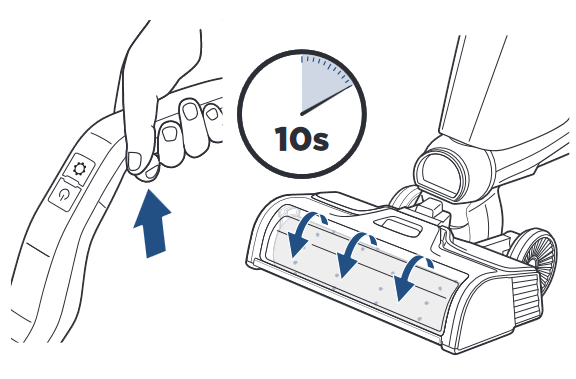 10s